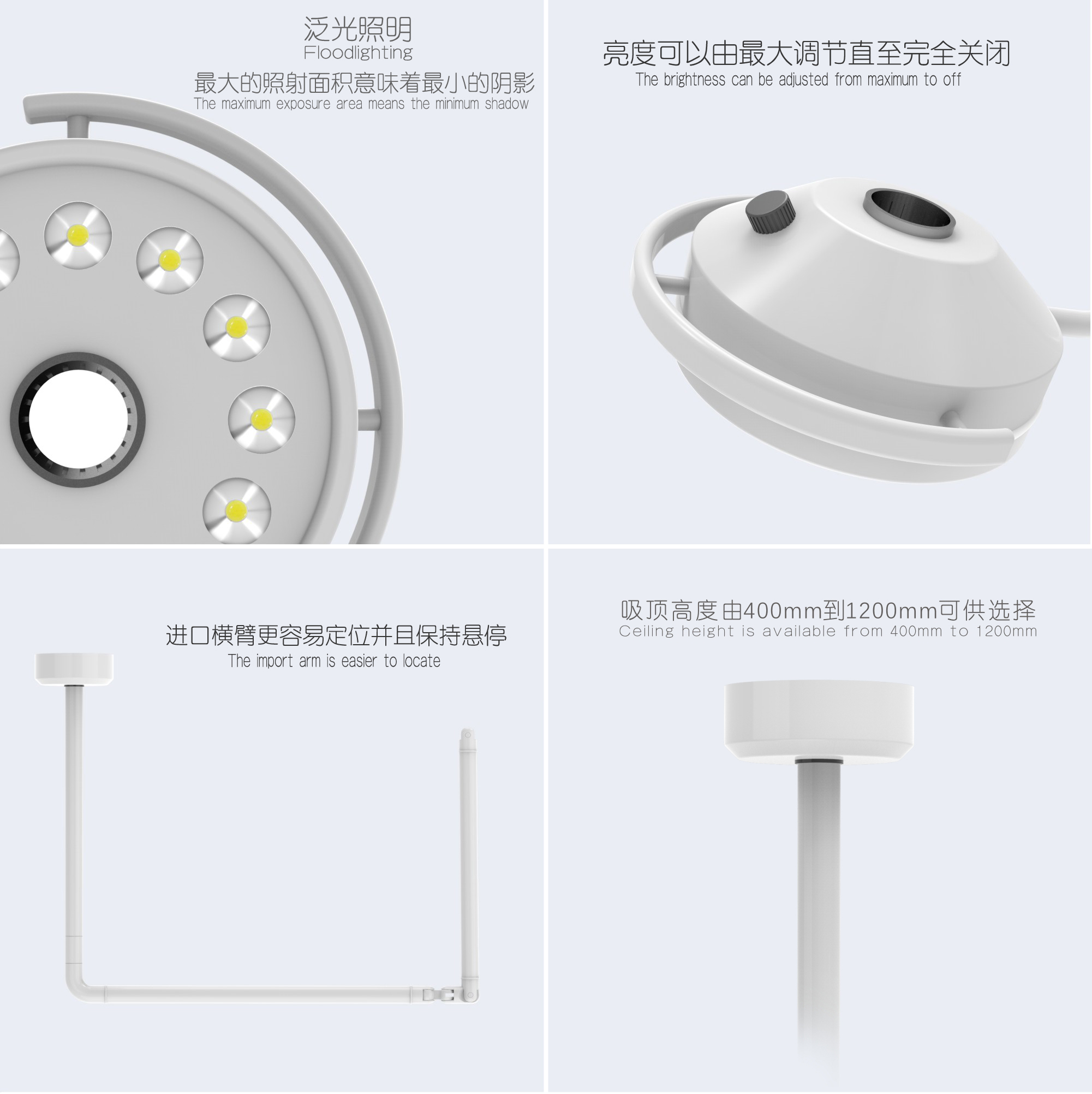 泛光照明
Floodlighting
最大的照射面积意味着最小的阴影
The maximum exposure area means the minimum shadow

亮度可以由最大调节直至完全关闭
The brightness can be adjusted from maximum to off

进口横臂更容易定位并且保持悬停
The import arm is easier to locate

吸顶高度由400mm到1200mm可供选择
Ceiling height is available from 400mm to 1200mm