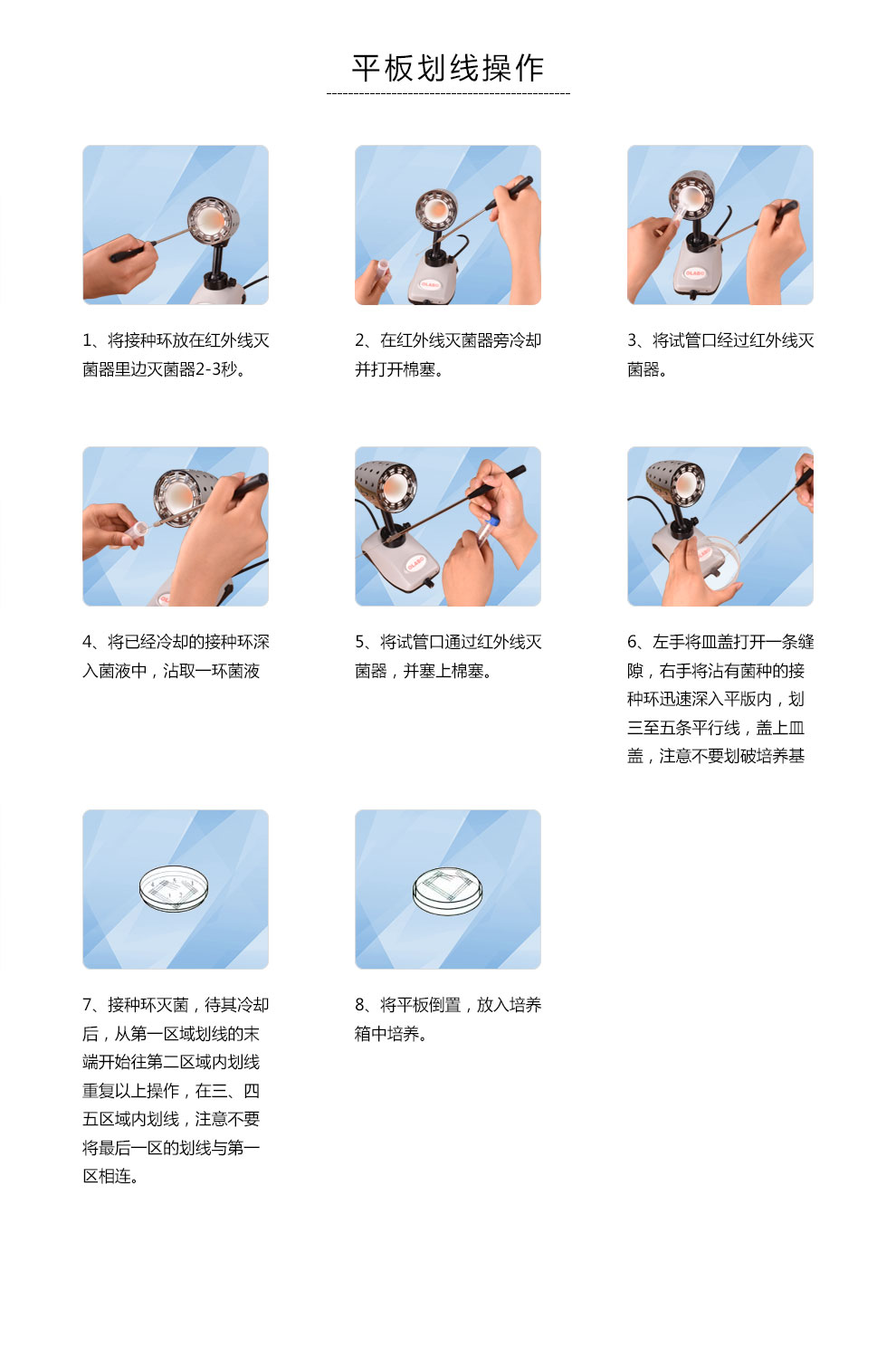 平板划线操作

1、将接种环放在红外线灭菌器里边灭菌器2-3秒。

2、在红外线灭菌器旁冷却并打开棉塞。

3、将试管口经过红外线灭菌器。

4、将已经冷却的接种环深入菌液中，沾取一环菌液

5、将试管口通过红外线灭菌器，并塞上棉塞。

6、左手将皿盖打开一条缝隙，右手将沾有菌种的接种环迅速深入平版内，划三至五条平行线，盖上皿盖，注意不要划破培养基

7、接种环灭菌，待其冷却后，从第一区域划线的末端开始往第二区域内划线重复以上操作，在三、四五区域内划线，注意不要将最后一区的划线与第一区相连。

8、将平板倒置，放入培养箱中培养。