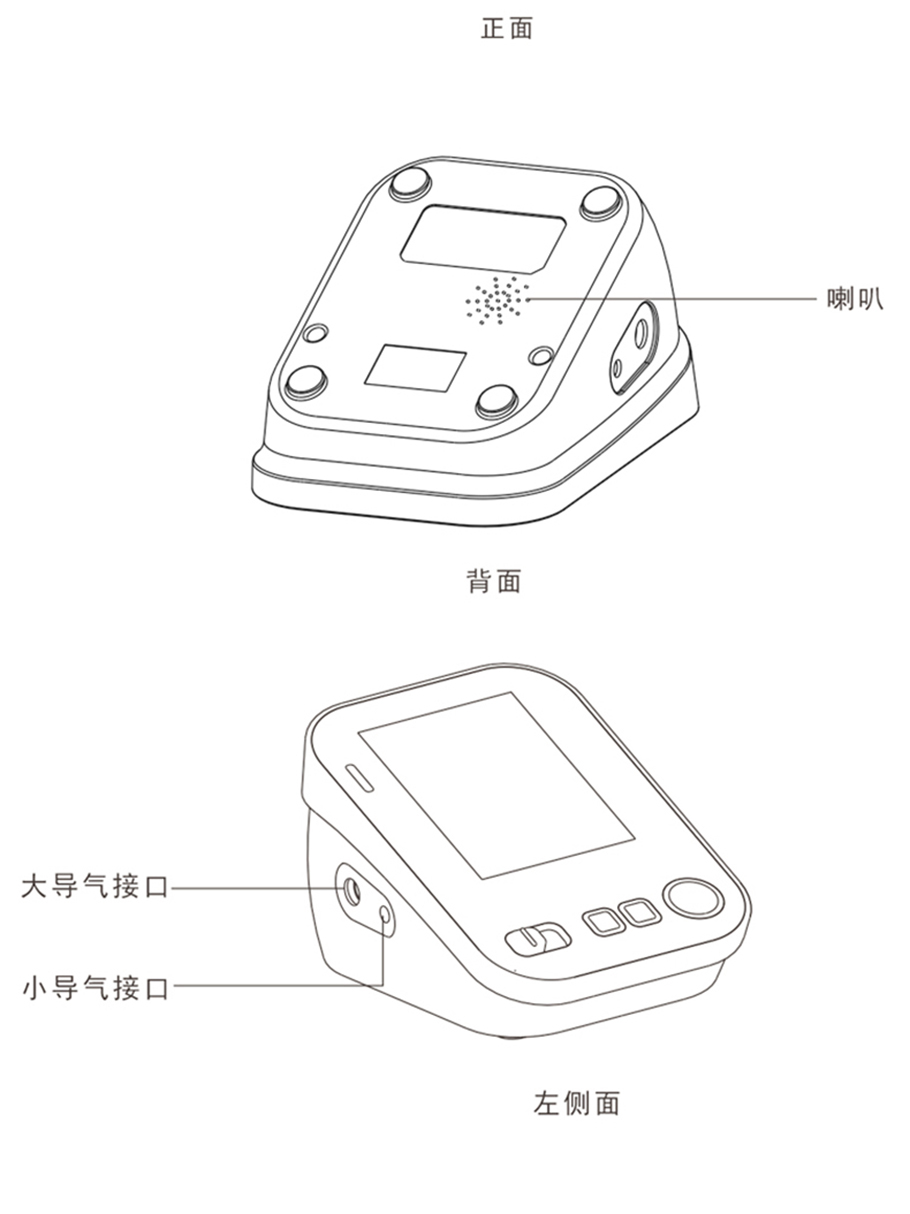 正面

喇叭

背面

大导气接口

小导气接口

左侧面