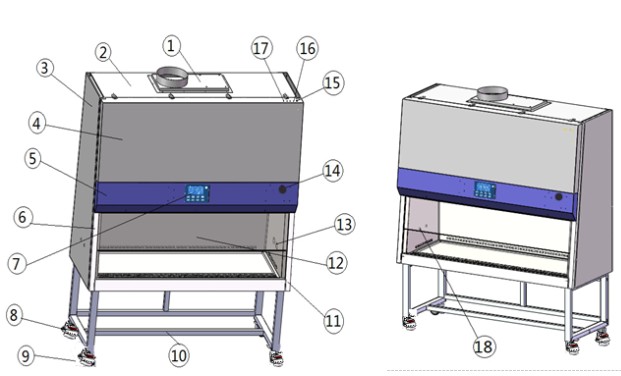 1
2
3
4
5
6
7
8
9
10
11
12
13
14
15
16
17
18