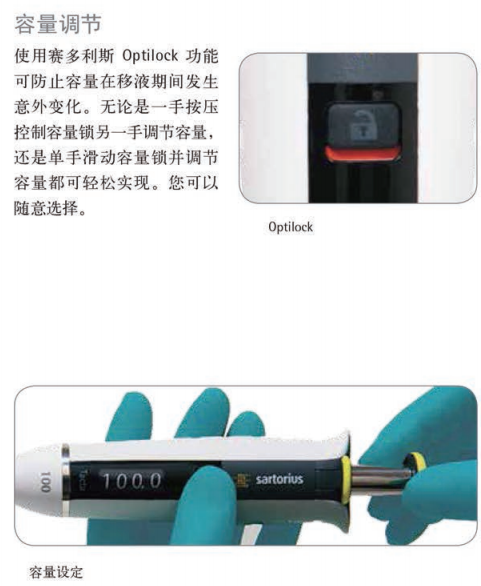 容量调节

使用赛多利斯 Optilock 功能可防止容量在移液期间发生意外变化。无论是一手按压控制容量锁另一手调节容量，还是单手滑动容量锁并调节容量都可轻松实现。您可以随意选择。

Optilock

100

Tacta

100.0

sartorius

容量设定