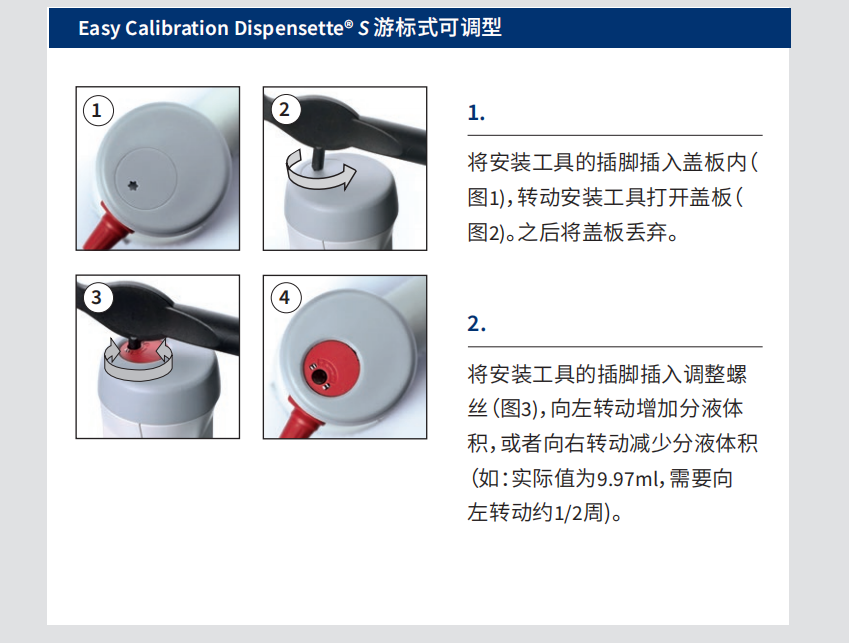 Easy Calibration Dispensette® S 游标式可调型

1

2

3

4

1.

将安装工具的插脚插入盖板内(图1),转动安装工具打开盖板(图2)。之后将盖板丢弃。

2.

将安装工具的插脚插入调整螺丝(图3),向左转动增加分液体积,或者向右转动减少分液体积(如:实际值为9.97ml,需要向左转动约1/2周)。